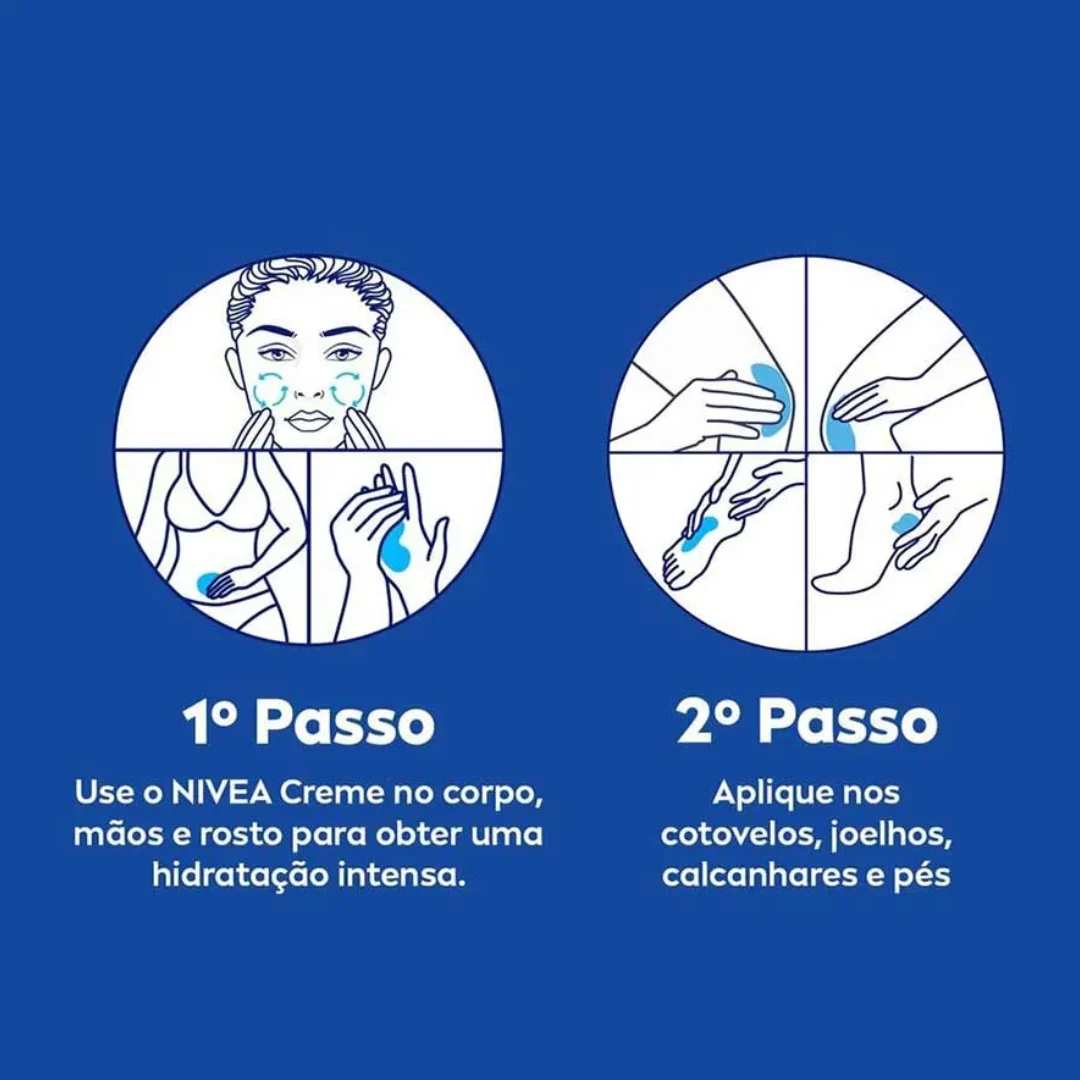 1º Passo

Use o NIVEA Creme no corpo, mãos e rosto para obter uma hidratação intensa.

2º Passo

Aplique nos cotovelos, joelhos, calcanhares e pés